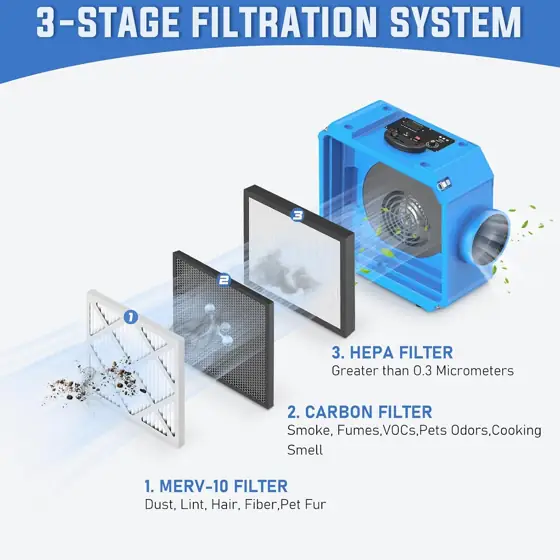 3-STAGE FILTRATION SYSTEM

3

2

1

3. HEPA FILTER
Greater than 0.3 Micrometers

2. CARBON FILTER
Smoke, Fumes,VOCs,Pets Odors,Cooking Smell

1. MERV-10 FILTER
Dust, Lint, Hair, Fiber,Pet Fur