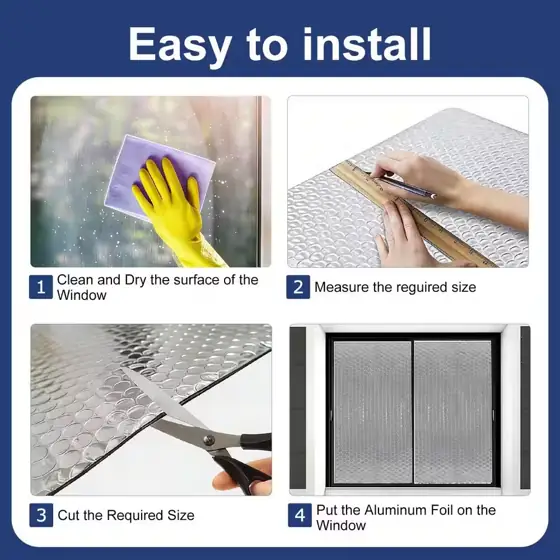 Easy to install

1 Clean and Dry the surface of the Window

2 Measure the reguired size

3 Cut the Required Size

4 Put the Aluminum Foil on the Window