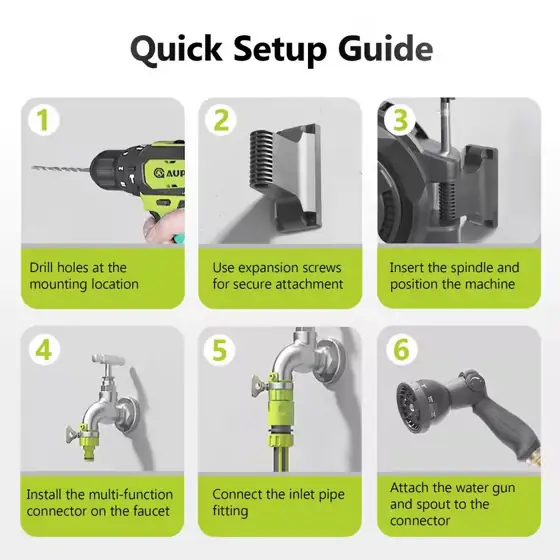 Quick Setup Guide

1

AUP

Drill holes at the mounting location

2

Use expansion screws for secure attachment

3

Insert the spindle and position the machine

4

Install the multi-function connector on the faucet

5

Connect the inlet pipe fitting

6

Attach the water gun and spout to the connector