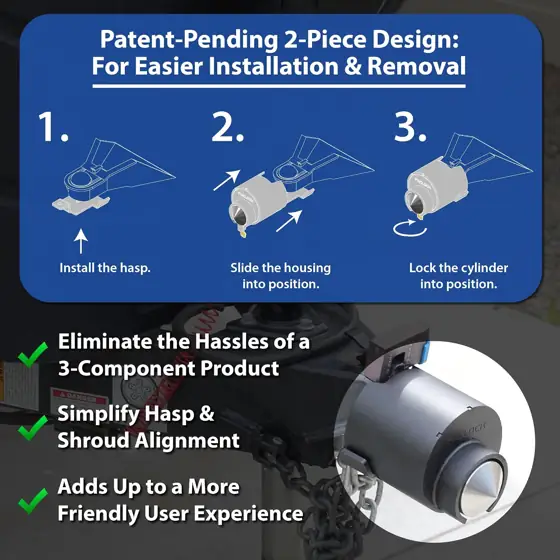 Patent-Pending 2-Piece Design:
For Easier Installation & Removal

1.

Install the hasp.

2.

Slide the housing into position.

3.

Lock the cylinder into position.

Eliminate the Hassles of a 3-Component Product

Simplify Hasp & Shroud Alignment

Adds Up to a More Friendly User Experience

DANGER