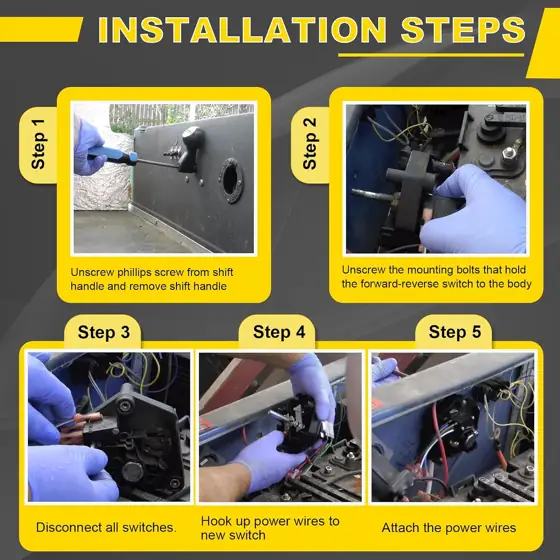 INSTALLATION STEPS

Step 1

Unscrew phillips screw from shift handle and remove shift handle

Step 2

Unscrew the mounting bolts that hold the forward-reverse switch to the body

Step 3

Disconnect all switches.

Step 4

Hook up power wires to new switch

Step 5

Attach the power wires