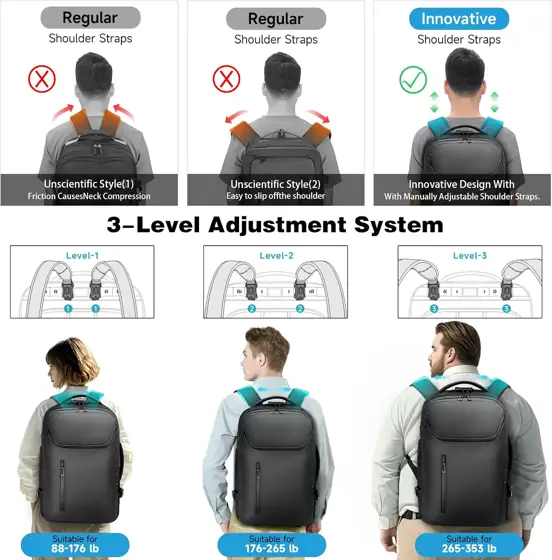 Regular
Shoulder Straps

Unscientific Style(1)
Friction CausesNeck Compression

Regular
Shoulder Straps

Unscientific Style(2)
Easy to slip offthe shoulder

Innovative
Shoulder Straps

Innovative Design With
With Manually Adjustable Shoulder Straps.

3-Level Adjustment System

Level-1
1 1

Level-2
2 2

Level-3
3 3

Suitable for
88-176 lb

Suitable for
176-265 lb

Suitable for
265-353 lb