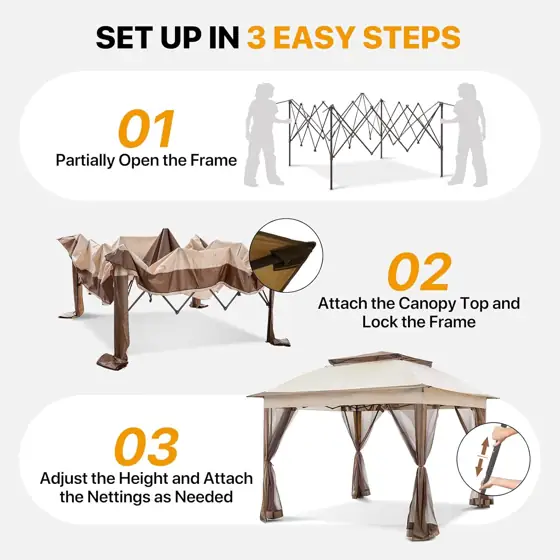 SET UP IN 3 EASY STEPS

01
Partially Open the Frame

02
Attach the Canopy Top and Lock the Frame

03
Adjust the Height and Attach the Nettings as Needed